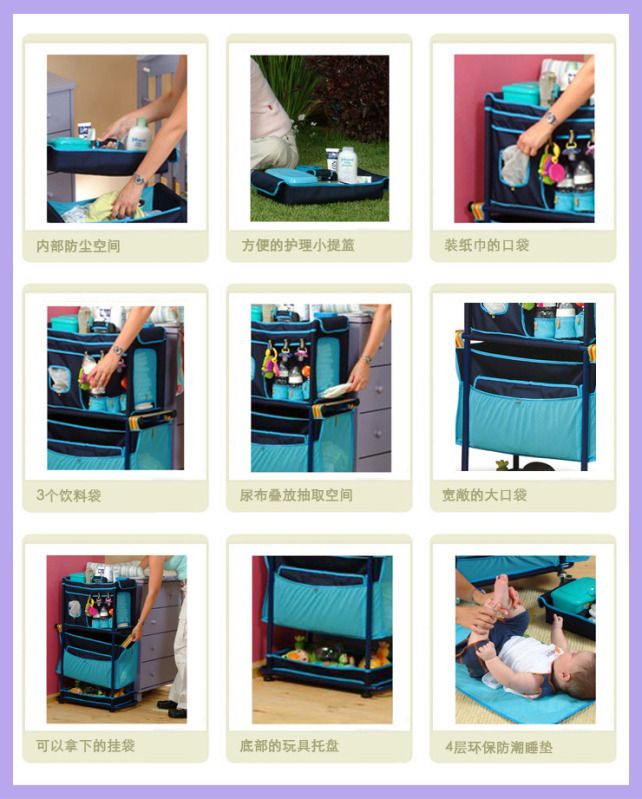 内部防尘空间

方便的护理小提篮

装纸巾的口袋

3个饮料袋

尿布叠放抽取空间

宽敞的大口袋

可以拿下的挂袋

底部的玩具托盘

4层环保防潮睡垫