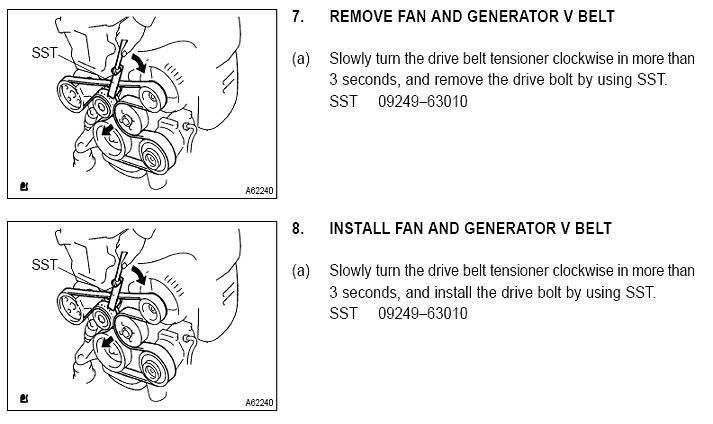 SST

A62240

7. REMOVE FAN AND GENERATOR V BELT

(a) Slowly turn the drive belt tensioner clockwise in more than 3 seconds, and remove the drive bolt by using SST.
SST 09249–63010

SST

A62240

8. INSTALL FAN AND GENERATOR V BELT

(a) Slowly turn the drive belt tensioner clockwise in more than 3 seconds, and install the drive bolt by using SST.
SST 09249–63010